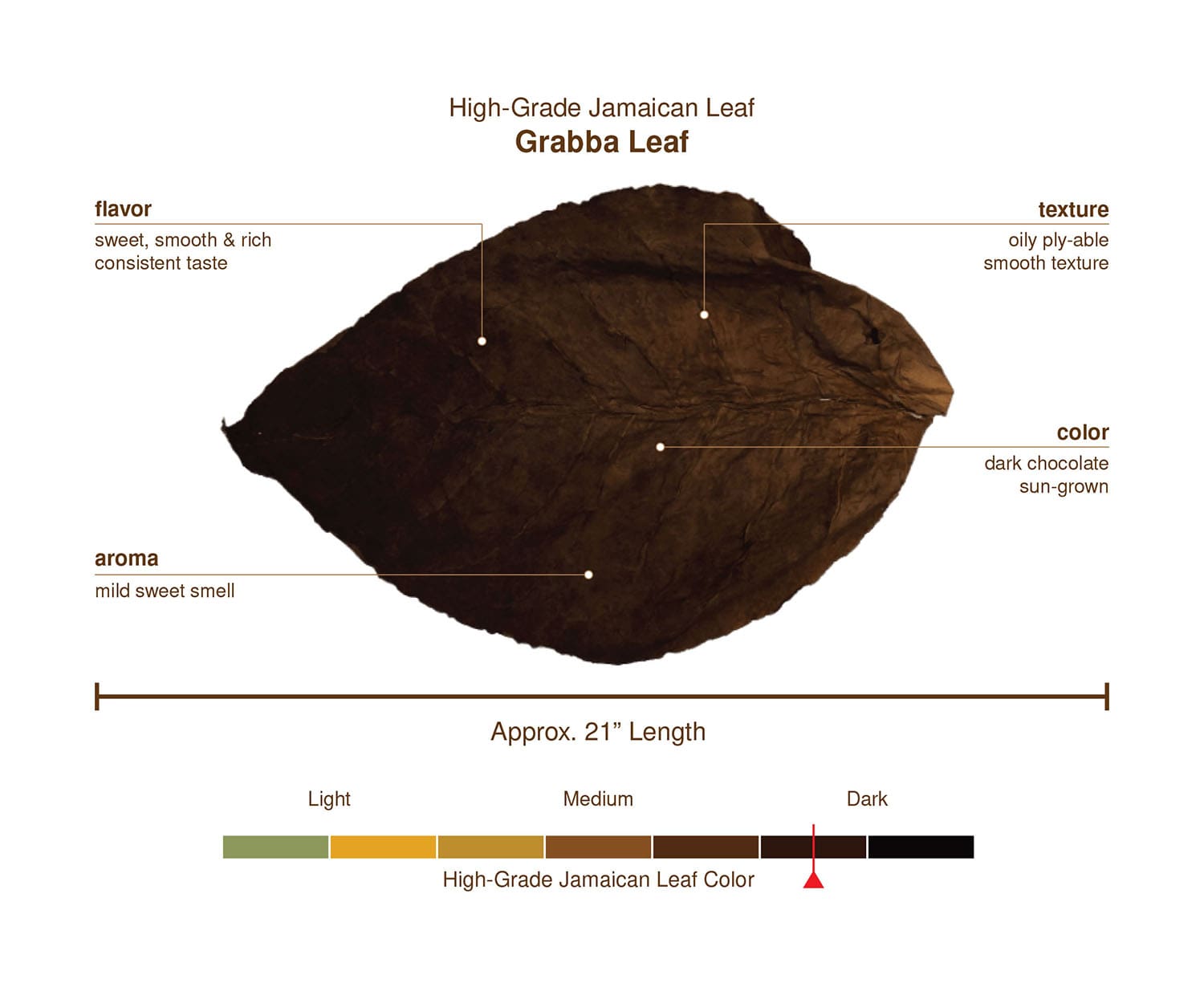 High-Grade Jamaican Leaf
Grabba Leaf

flavor
sweet, smooth & rich
consistent taste

texture
oily ply-able
smooth texture

color
dark chocolate
sun-grown

aroma
mild sweet smell

Approx. 21” Length

Light

Medium

Dark

High-Grade Jamaican Leaf Color